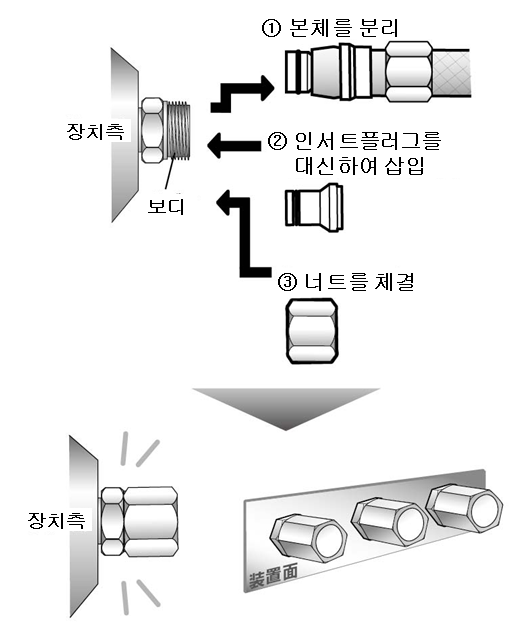 ① 본체를 분리

장치측

② 인서트플러그를 대신하여 삽입

보디

③ 너트를 체결

장치측

装置面